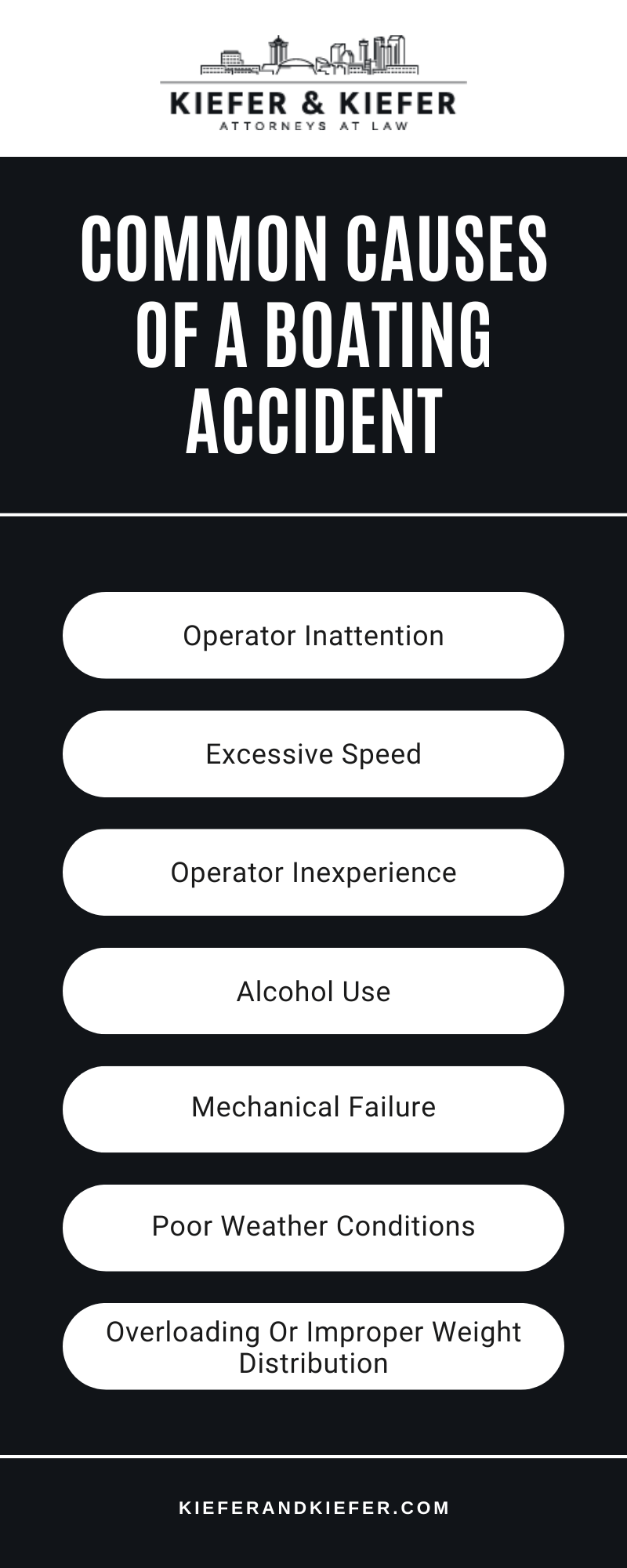 KIEFER & KIEFER
ATTORNEYS AT LAW

COMMON CAUSES OF A BOATING ACCIDENT

Operator Inattention

Excessive Speed

Operator Inexperience

Alcohol Use

Mechanical Failure

Poor Weather Conditions

Overloading Or Improper Weight Distribution

KIEFERANDKIEFER.COM